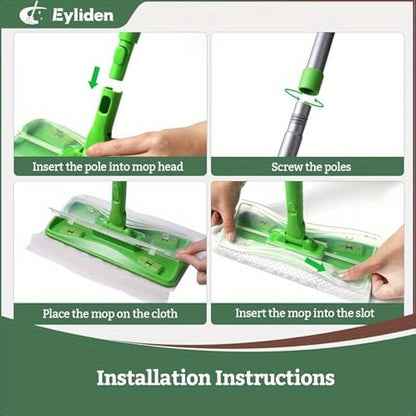 Eyliden

Insert the pole into mop head

Screw the poles

Place the mop on the cloth

Insert the mop into the slot

Installation Instructions