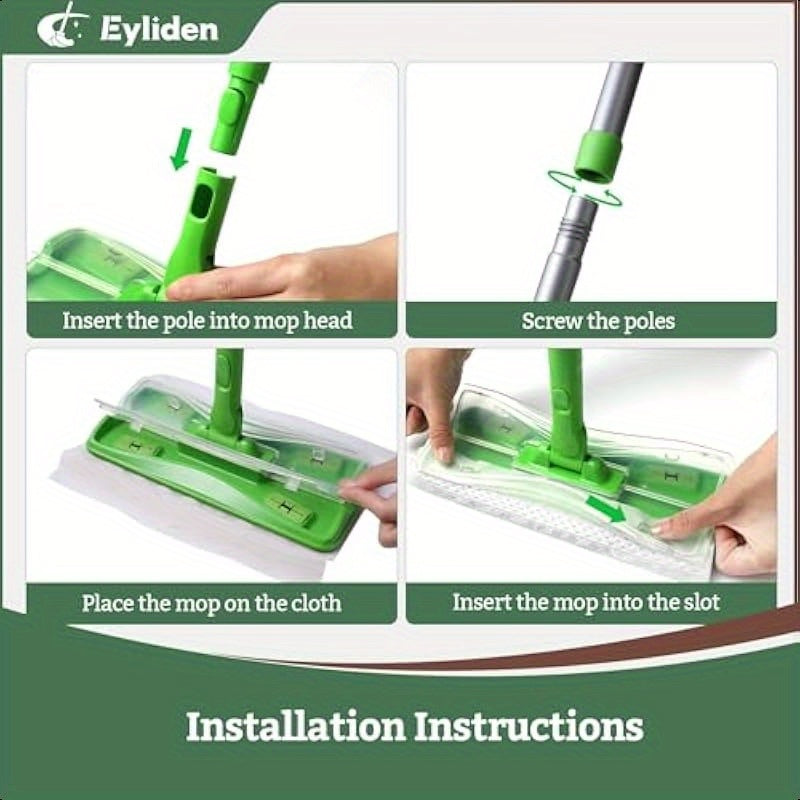 Eyliden

Insert the pole into mop head

Screw the poles

Place the mop on the cloth

Insert the mop into the slot

Installation Instructions