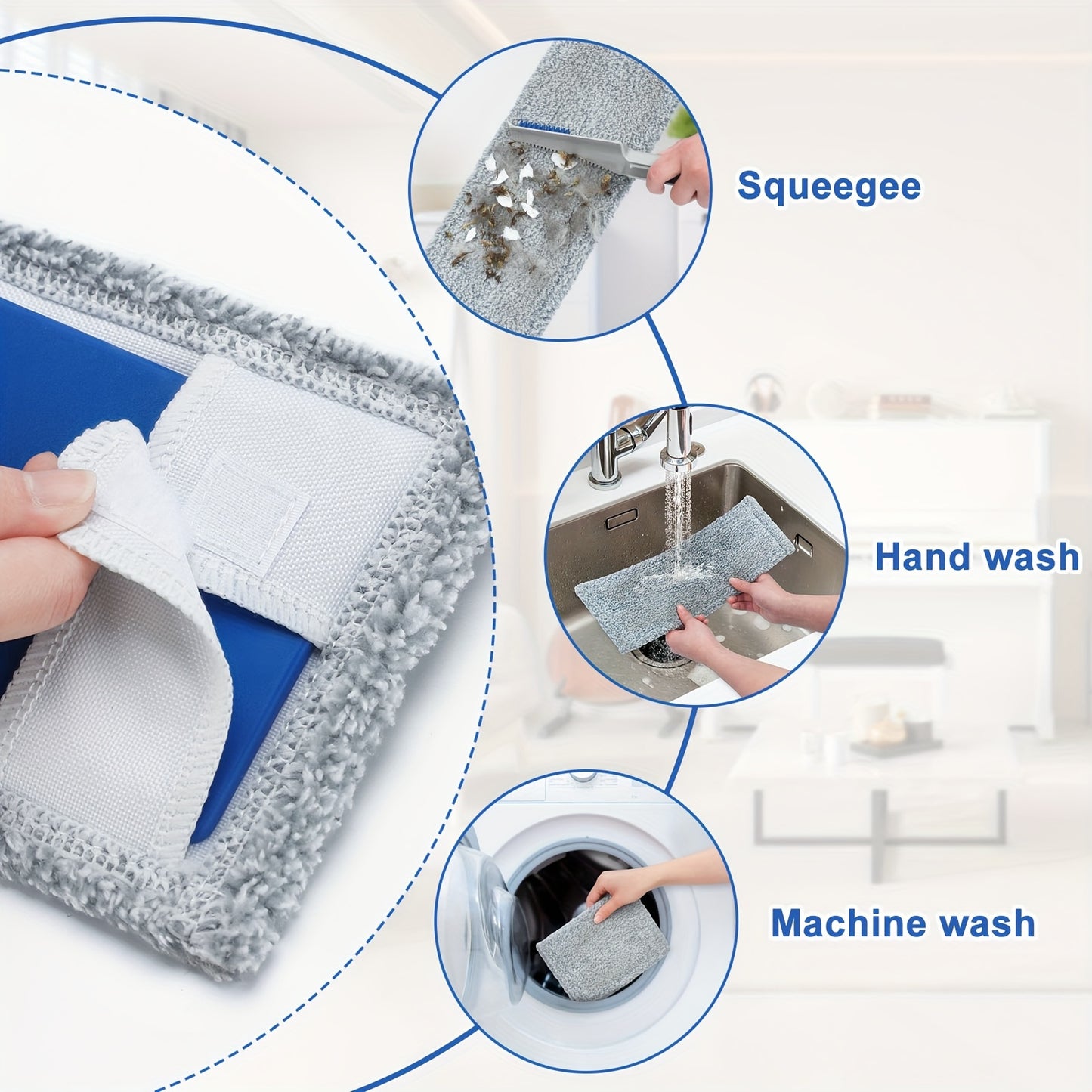 Squeegee

Hand wash

Machine wash